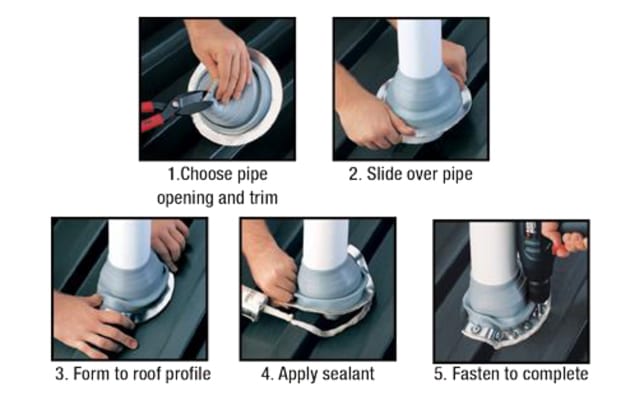 1.Choose pipe opening and trim

2. Slide over pipe

3. Form to roof profile

4. Apply sealant

5. Fasten to complete